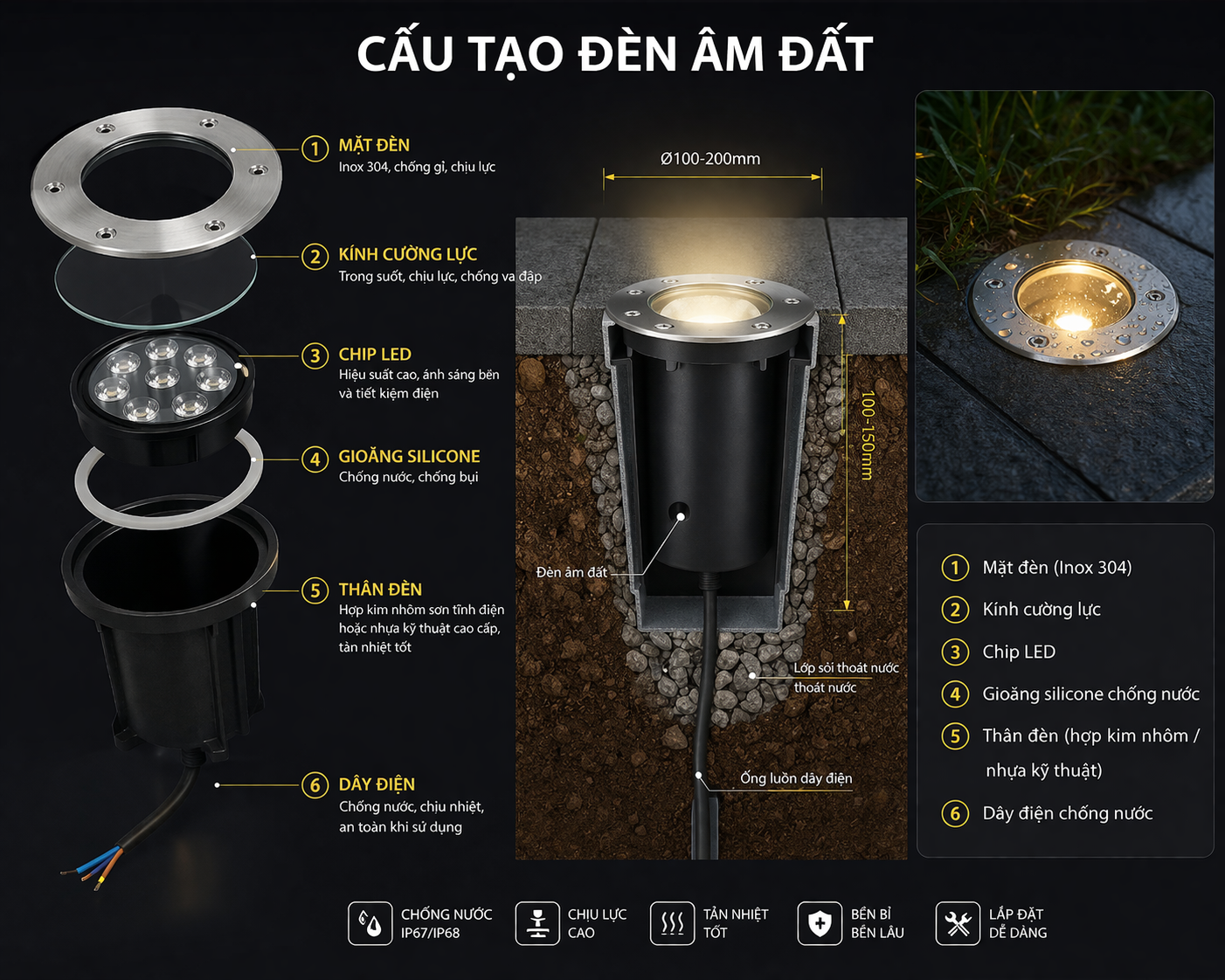 CẤU TẠO ĐÈN ÂM ĐẤT

1 MẶT ĐÈN
Inox 304, chống gỉ, chịu lực

2 KÍNH CƯỜNG LỰC
Trong suốt, chịu lực, chống va đập

3 CHIP LED
Hiệu suất cao, ánh sáng bền và tiết kiệm điện

4 GIOĂNG SILICONE
Chống nước, chống bụi

5 THÂN ĐÈN
Hợp kim nhôm sơn tĩnh điện hoặc nhựa kỹ thuật cao cấp, tản nhiệt tốt

6 DÂY ĐIỆN
Chống nước, chịu nhiệt, an toàn khi sử dụng

Ø100-200mm

100-150mm

Đèn âm đất

Lớp sỏi thoát nước thoát nước

Ống luồn dây điện

1 Mặt đèn (Inox 304)
2 Kính cường lực
3 Chip LED
4 Gioăng silicone chống nước
5 Thân đèn (hợp kim nhôm / nhựa kỹ thuật)
6 Dây điện chống nước

CHỐNG NƯỚC IP67/IP68
CHỊU LỰC CAO
TẢN NHIỆT TỐT
BỀN BỈ BỀN LÂU
LẮP ĐẶT DỄ DÀNG